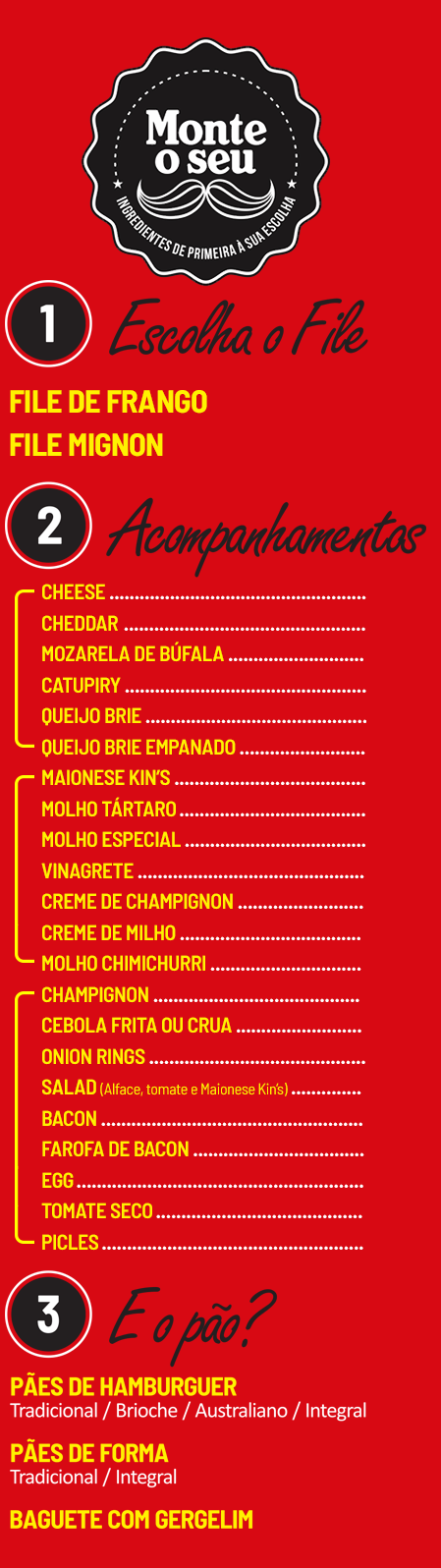 Monte
o seu
INGREDIENTES DE PRIMEIRA À SUA ESCOLHA

1 Escolha o File

FILE DE FRANGO
FILE MIGNON

2 Acompanhamentos

CHEESE
CHEDDAR
MOZARELA DE BÚFALA
CATUPIRY
QUEIJO BRIE
QUEIJO BRIE EMPANADO

MAIONESE KIN'S
MOLHO TÁRTARO
MOLHO ESPECIAL
VINAGRETE
CREME DE CHAMPIGNON
CREME DE MILHO
MOLHO CHIMICHURRI

CHAMPIGNON
CEBOLA FRITA OU CRUA
ONION RINGS
SALAD (Alface, tomate e Maionese Kin's)
BACON
FAROFA DE BACON
EGG
TOMATE SECO
PICLES

3 E o pão?

PÃES DE HAMBURGUER
Tradicional / Brioche / Australiano / Integral

PÃES DE FORMA
Tradicional / Integral

BAGUETE COM GERGELIM